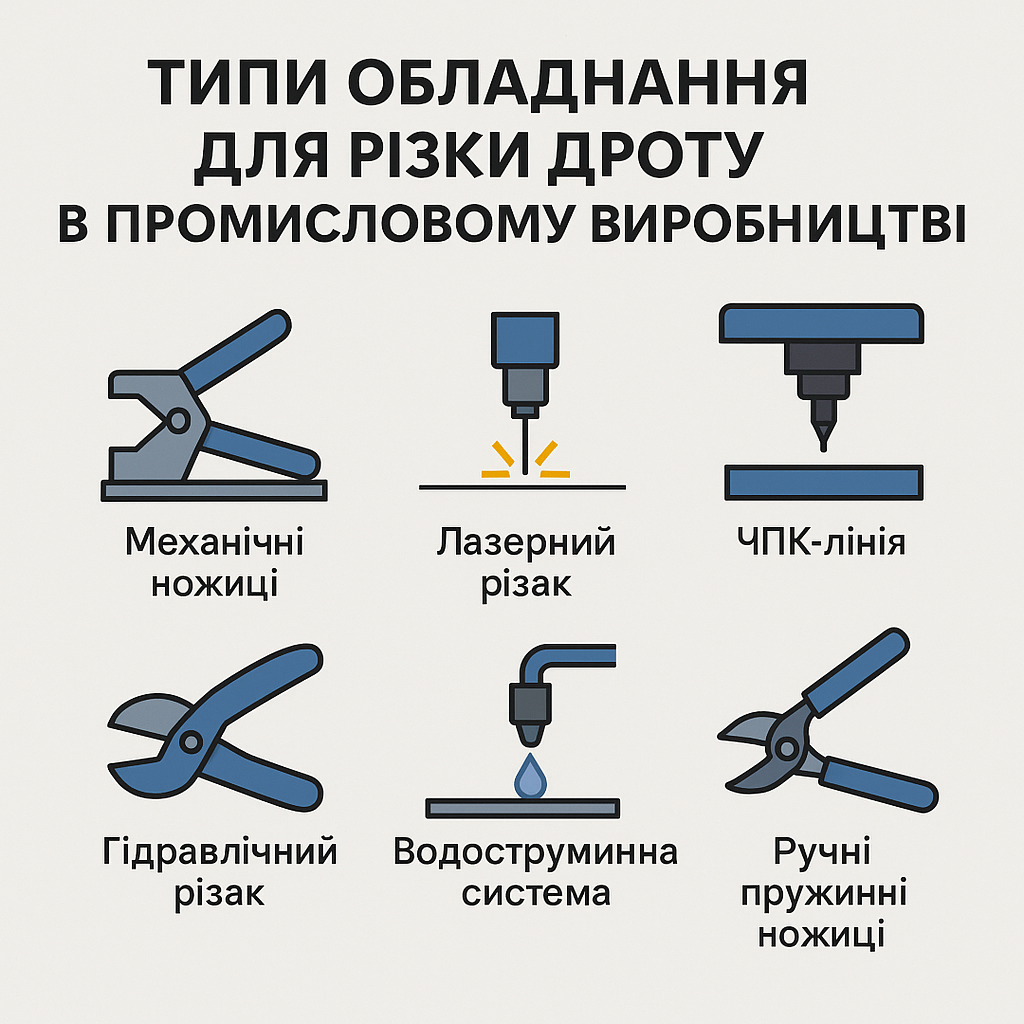 ТИПИ ОБЛАДНАННЯ ДЛЯ РІЗКИ ДРОТУ В ПРОМИСЛОВОМУ ВИРОБНИЦТВІ

Механічні ножиці

Лазерний різак

ЧПК-лінія

Гідравлічний різак

Водоструминна система

Ручні пружинні ножиці